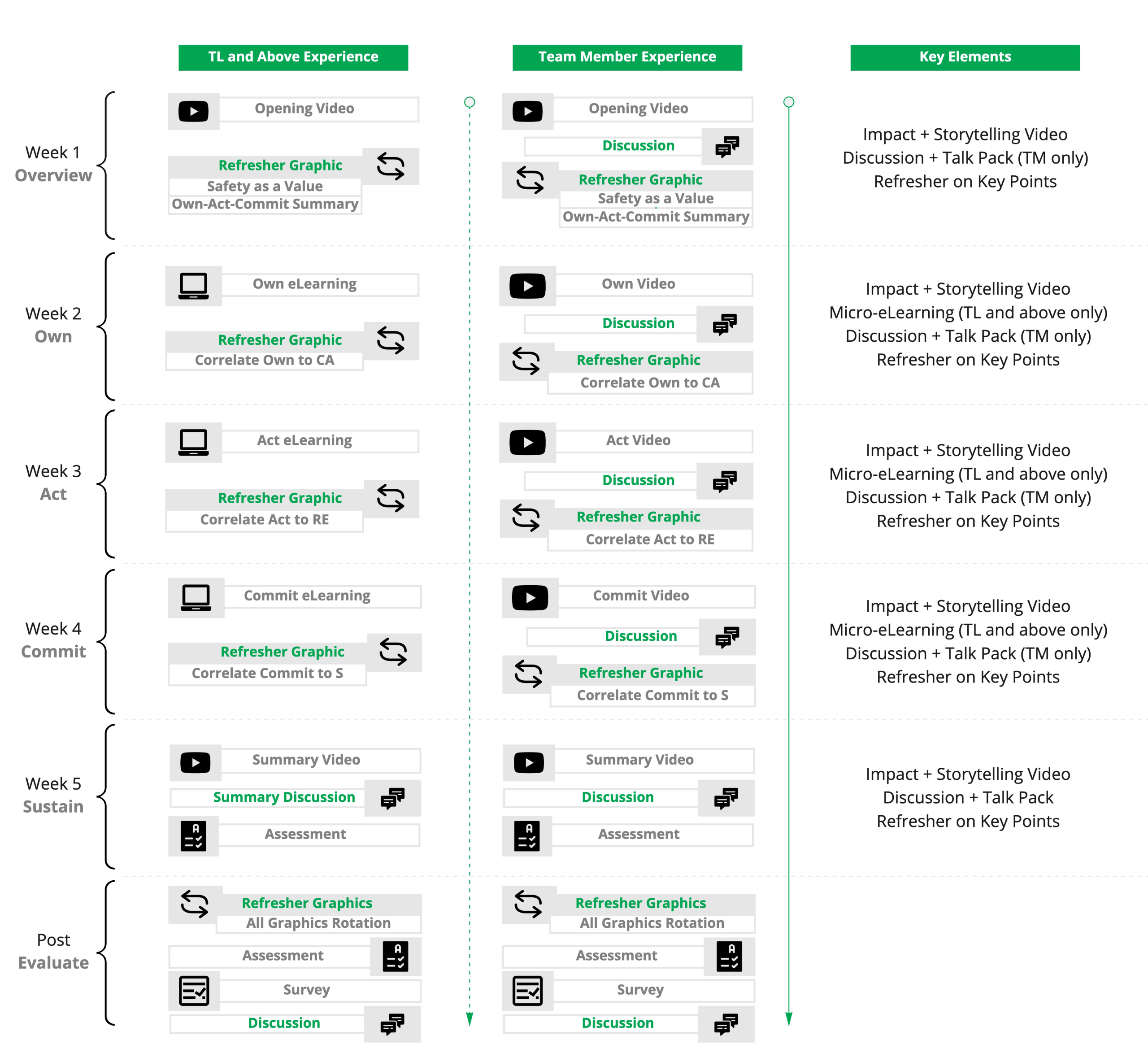 TL and Above Experience

Team Member Experience

Key Elements

Week 1
Overview

Opening Video

Refresher Graphic
Safety as a Value
Own-Act-Commit Summary

Opening Video

Discussion

Refresher Graphic
Safety as a Value
Own-Act-Commit Summary

Impact + Storytelling Video
Discussion + Talk Pack (TM only)
Refresher on Key Points

Week 2
Own

Own eLearning

Refresher Graphic
Correlate Own to CA

Own Video

Discussion

Refresher Graphic
Correlate Own to CA

Impact + Storytelling Video
Micro-eLearning (TL and above only)
Discussion + Talk Pack (TM only)
Refresher on Key Points

Week 3
Act

Act eLearning

Refresher Graphic
Correlate Act to RE

Act Video

Discussion

Refresher Graphic
Correlate Act to RE

Impact + Storytelling Video
Micro-eLearning (TL and above only)
Discussion + Talk Pack (TM only)
Refresher on Key Points

Week 4
Commit

Commit eLearning

Refresher Graphic
Correlate Commit to S

Commit Video

Discussion

Refresher Graphic
Correlate Commit to S

Impact + Storytelling Video
Micro-eLearning (TL and above only)
Discussion + Talk Pack (TM only)
Refresher on Key Points

Week 5
Sustain

Summary Video

Summary Discussion

Assessment

Summary Video

Discussion

Assessment

Impact + Storytelling Video
Discussion + Talk Pack
Refresher on Key Points

Post
Evaluate

Refresher Graphics
All Graphics Rotation

Assessment

Survey

Discussion

Refresher Graphics
All Graphics Rotation

Assessment

Survey

Discussion