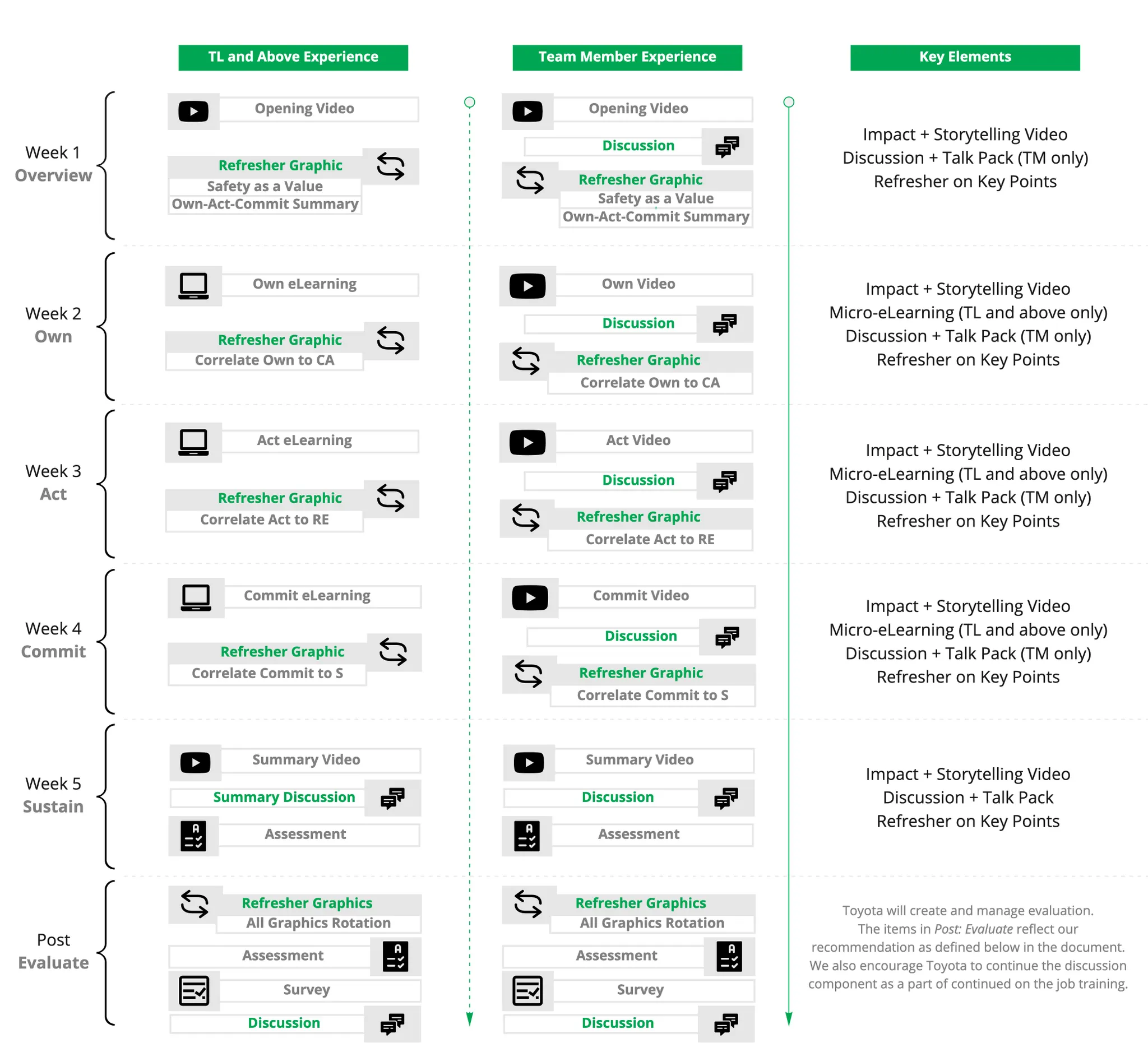 TL and Above Experience

Team Member Experience

Key Elements

Week 1
Overview

Opening Video

Refresher Graphic
Safety as a Value
Own-Act-Commit Summary

Opening Video

Discussion

Refresher Graphic
Safety as a Value
Own-Act-Commit Summary

Impact + Storytelling Video
Discussion + Talk Pack (TM only)
Refresher on Key Points

Week 2
Own

Own eLearning

Refresher Graphic
Correlate Own to CA

Own Video

Discussion

Refresher Graphic
Correlate Own to CA

Impact + Storytelling Video
Micro-eLearning (TL and above only)
Discussion + Talk Pack (TM only)
Refresher on Key Points

Week 3
Act

Act eLearning

Refresher Graphic
Correlate Act to RE

Act Video

Discussion

Refresher Graphic
Correlate Act to RE

Impact + Storytelling Video
Micro-eLearning (TL and above only)
Discussion + Talk Pack (TM only)
Refresher on Key Points

Week 4
Commit

Commit eLearning

Refresher Graphic
Correlate Commit to S

Commit Video

Discussion

Refresher Graphic
Correlate Commit to S

Impact + Storytelling Video
Micro-eLearning (TL and above only)
Discussion + Talk Pack (TM only)
Refresher on Key Points

Week 5
Sustain

Summary Video

Summary Discussion

Assessment

Summary Video

Discussion

Assessment

Impact + Storytelling Video
Discussion + Talk Pack
Refresher on Key Points

Post
Evaluate

Refresher Graphics
All Graphics Rotation

Assessment

Survey

Discussion

Refresher Graphics
All Graphics Rotation

Assessment

Survey

Discussion

Toyota will create and manage evaluation. The items in Post: Evaluate reflect our recommendation as defined below in the document. We also encourage Toyota to continue the discussion component as a part of continued on the job training.